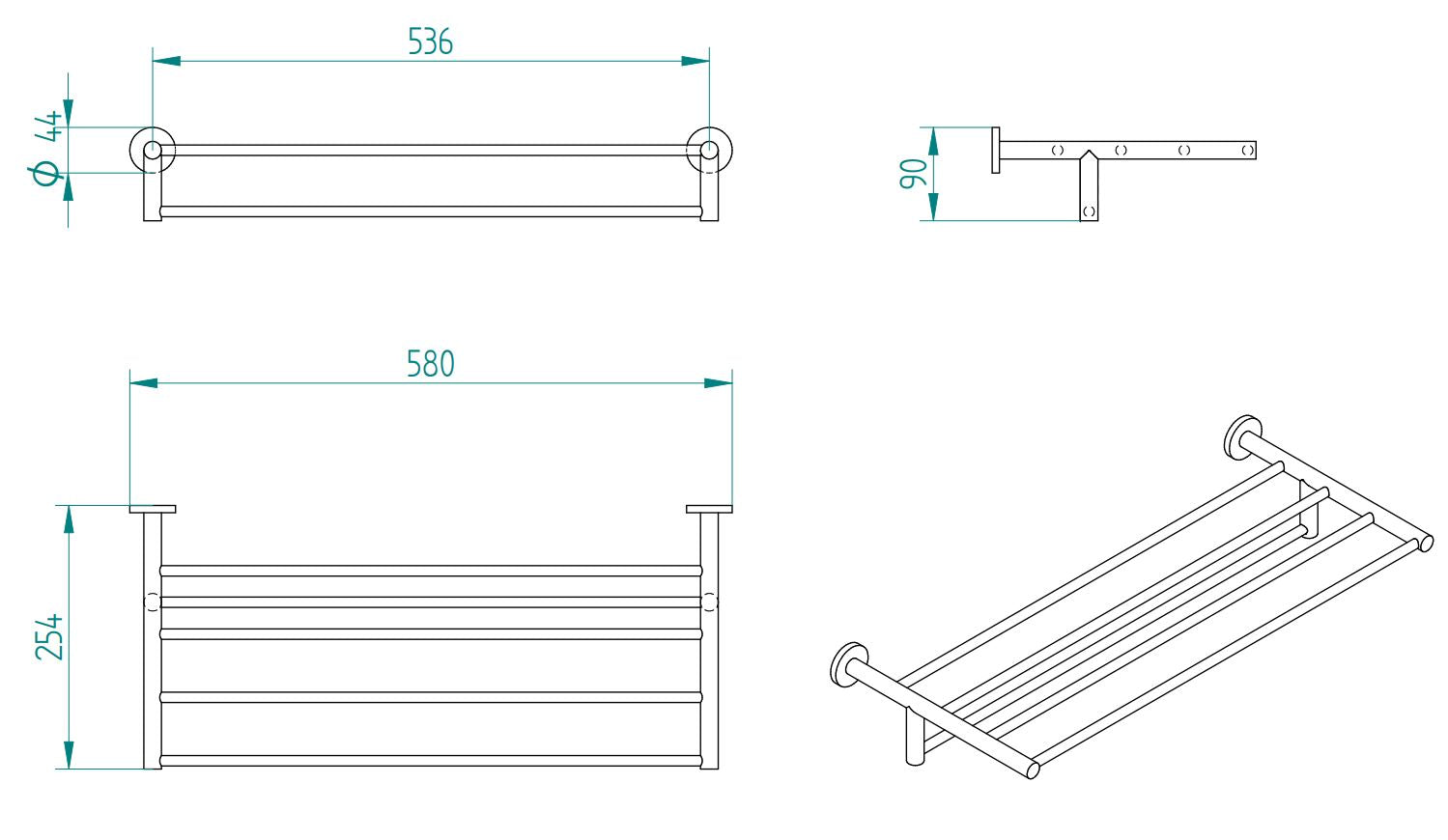 536

$\phi$ 44

90

580

254