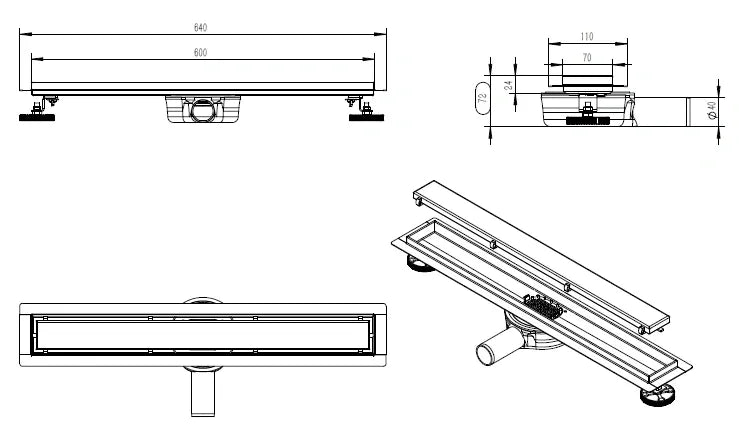 640
600
110
70
24
72
Ø 40